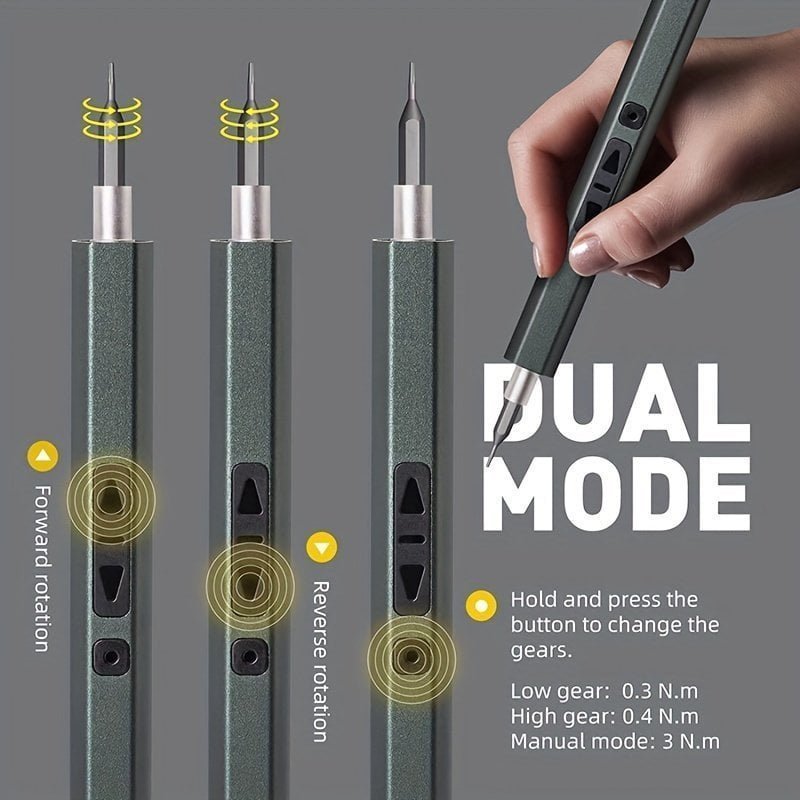 Forward rotation

Reverse rotation

DUAL MODE

Hold and press the button to change the gears.

Low gear: 0.3 N.m
High gear: 0.4 N.m
Manual mode: 3 N.m