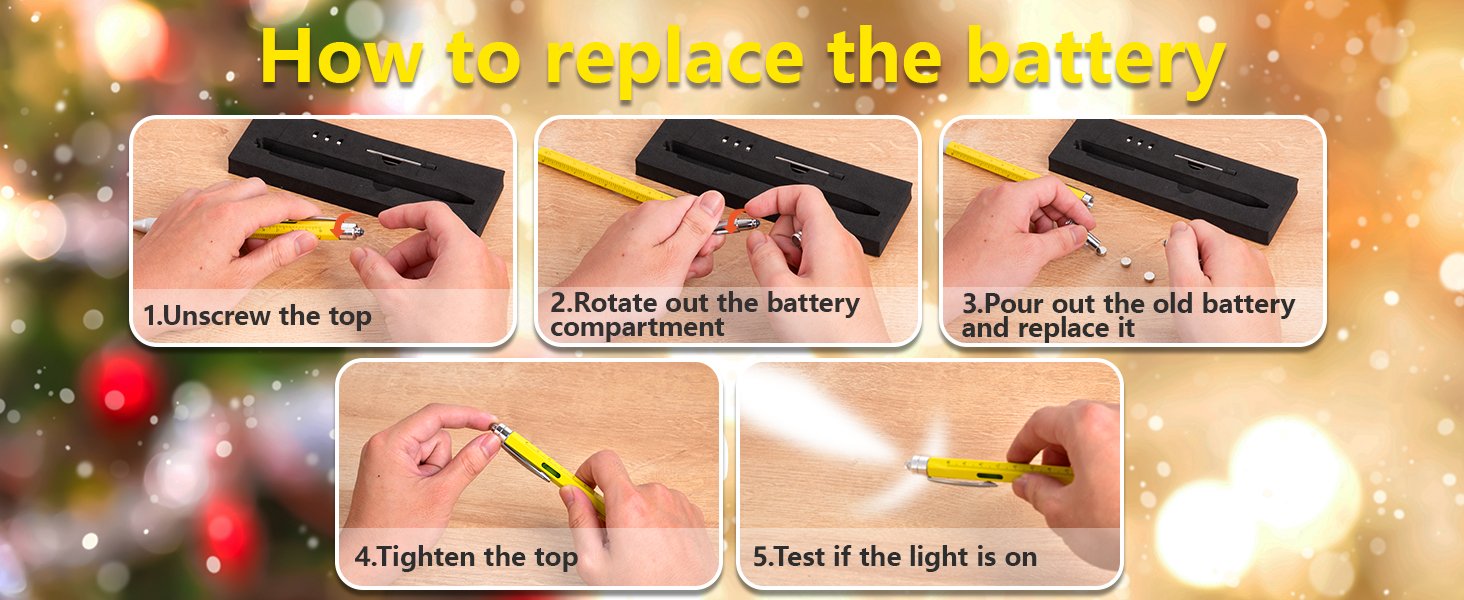 How to replace the battery

1.Unscrew the top

2.Rotate out the battery compartment

3.Pour out the old battery and replace it

4.Tighten the top

5.Test if the light is on